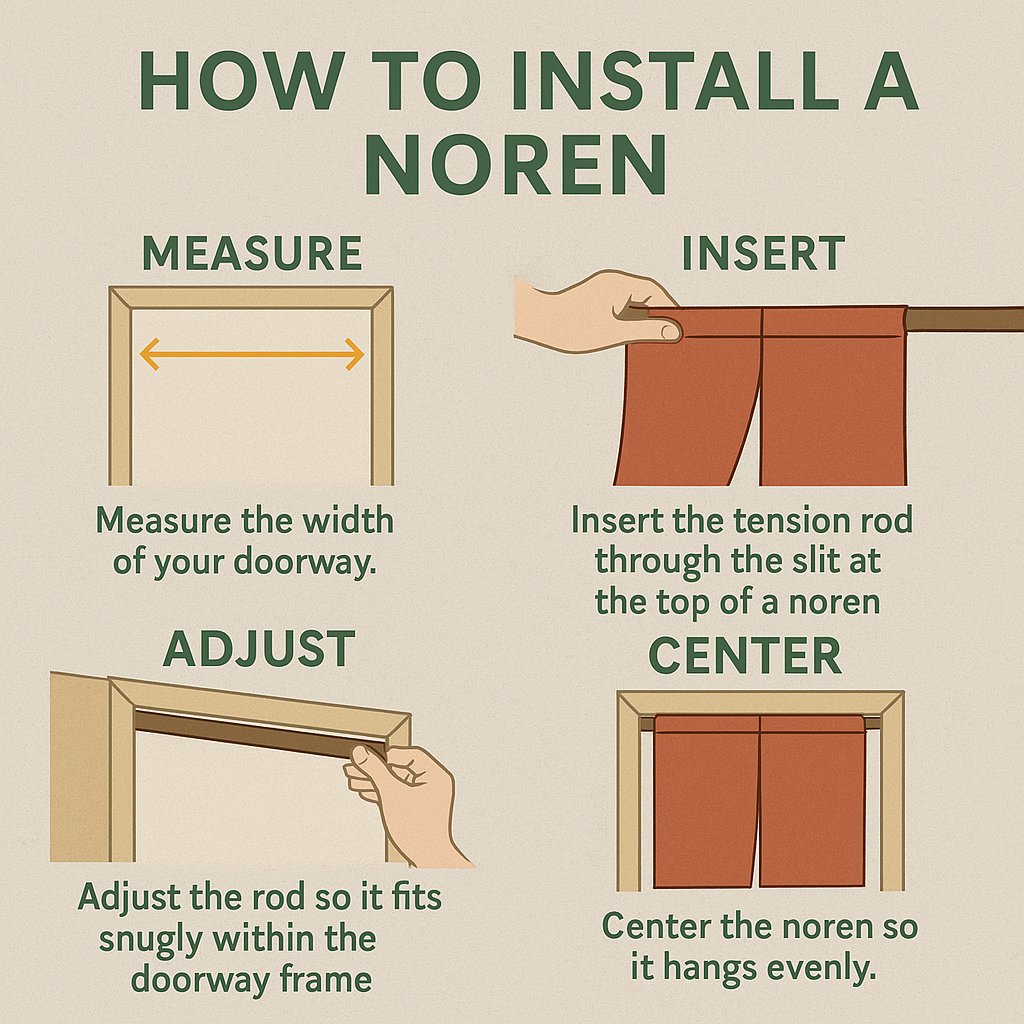 HOW TO INSTALL A NOREN

MEASURE

Measure the width of your doorway.

INSERT

Insert the tension rod through the slit at the top of a noren

ADJUST

Adjust the rod so it fits snugly within the doorway frame

CENTER

Center the noren so it hangs evenly.